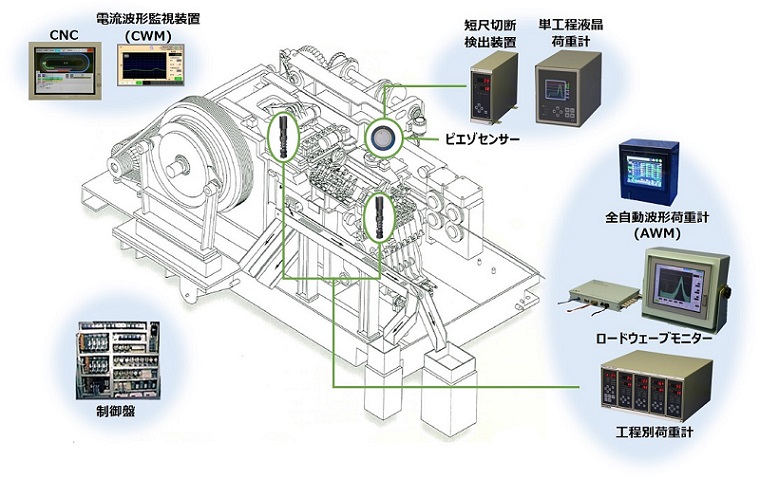 CNC

電流波形監視装置
(CWM)

短尺切断
検出装置

単工程液晶
荷重計

ピエゾセンサー

全自動波形荷重計
(AWM)

ロードウェーブモニター

制御盤

工程別荷重計